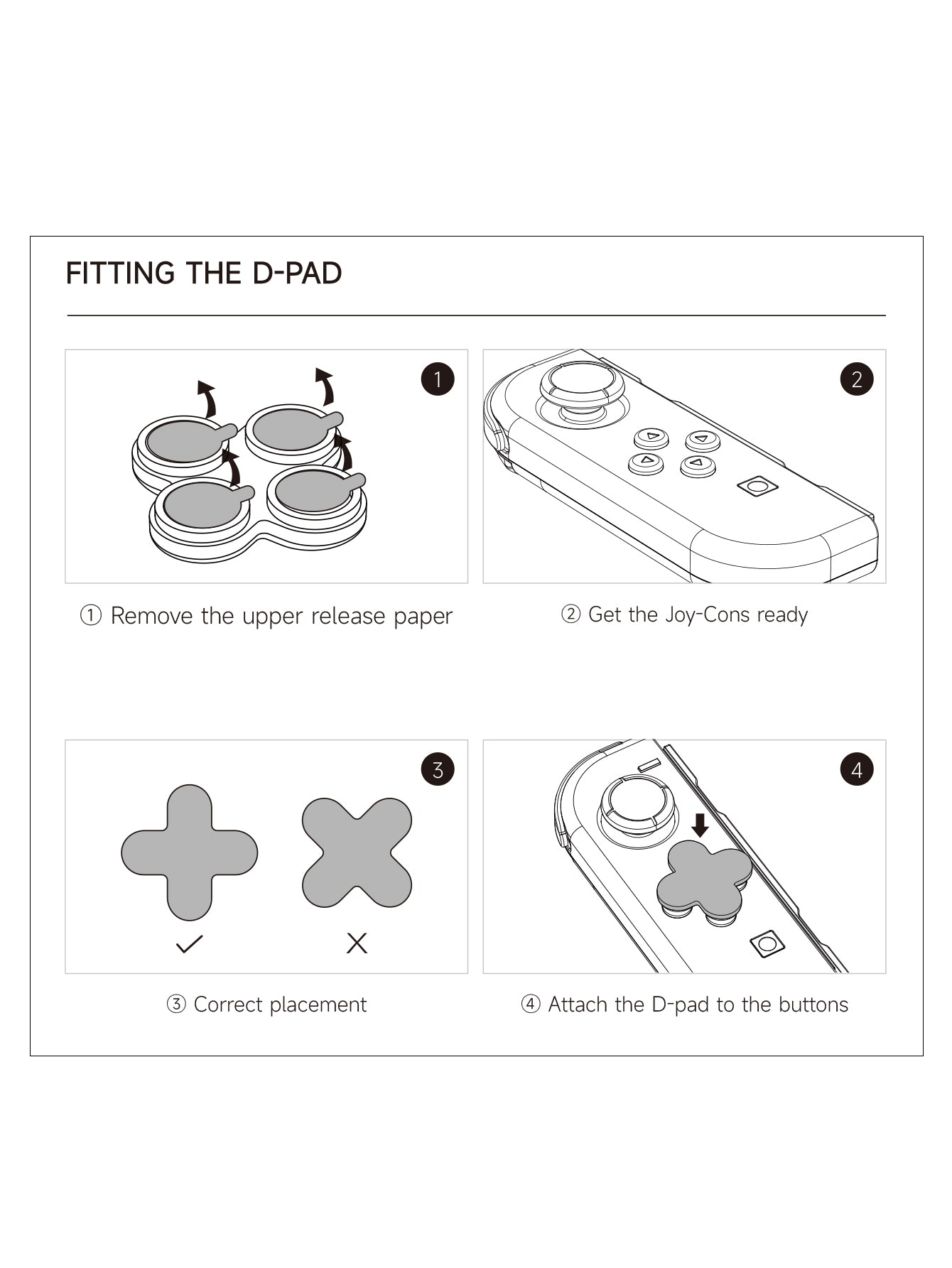 FITTING THE D-PAD

1

① Remove the upper release paper

2

② Get the Joy-Cons ready

3

✓ ✕

③ Correct placement

4

④ Attach the D-pad to the buttons