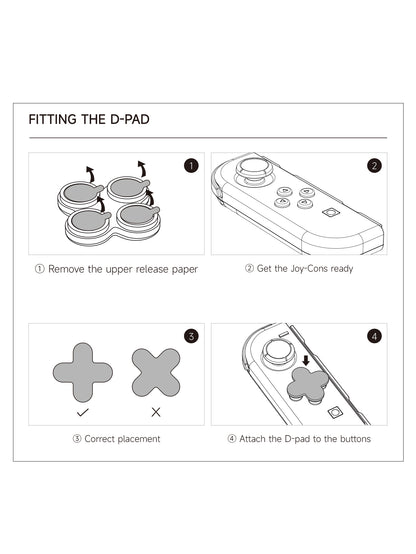 FITTING THE D-PAD

1

① Remove the upper release paper

2

② Get the Joy-Cons ready

3

✓ ✕

③ Correct placement

4

④ Attach the D-pad to the buttons