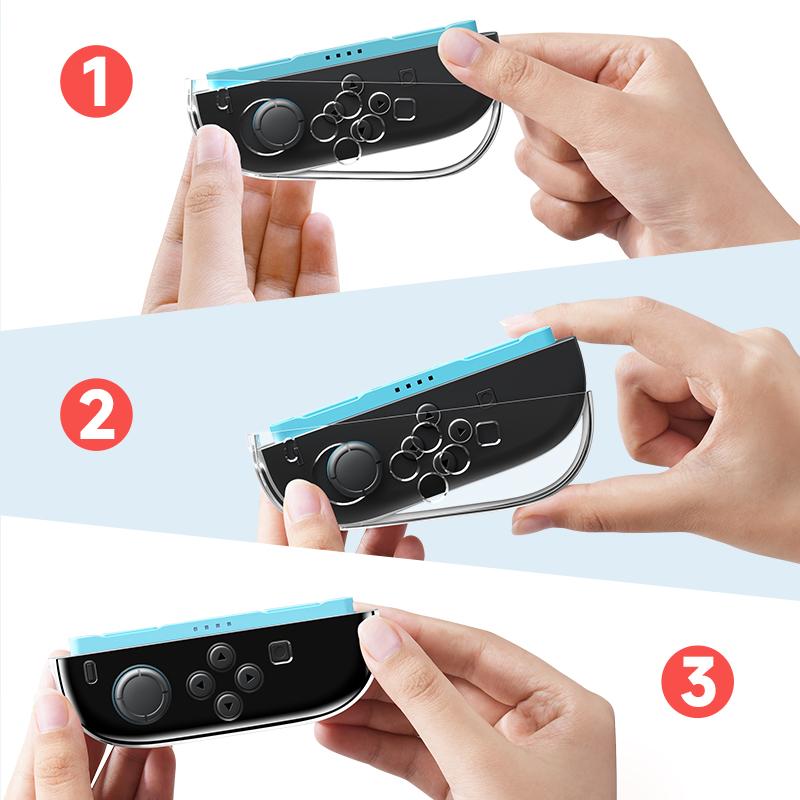 1

2

3